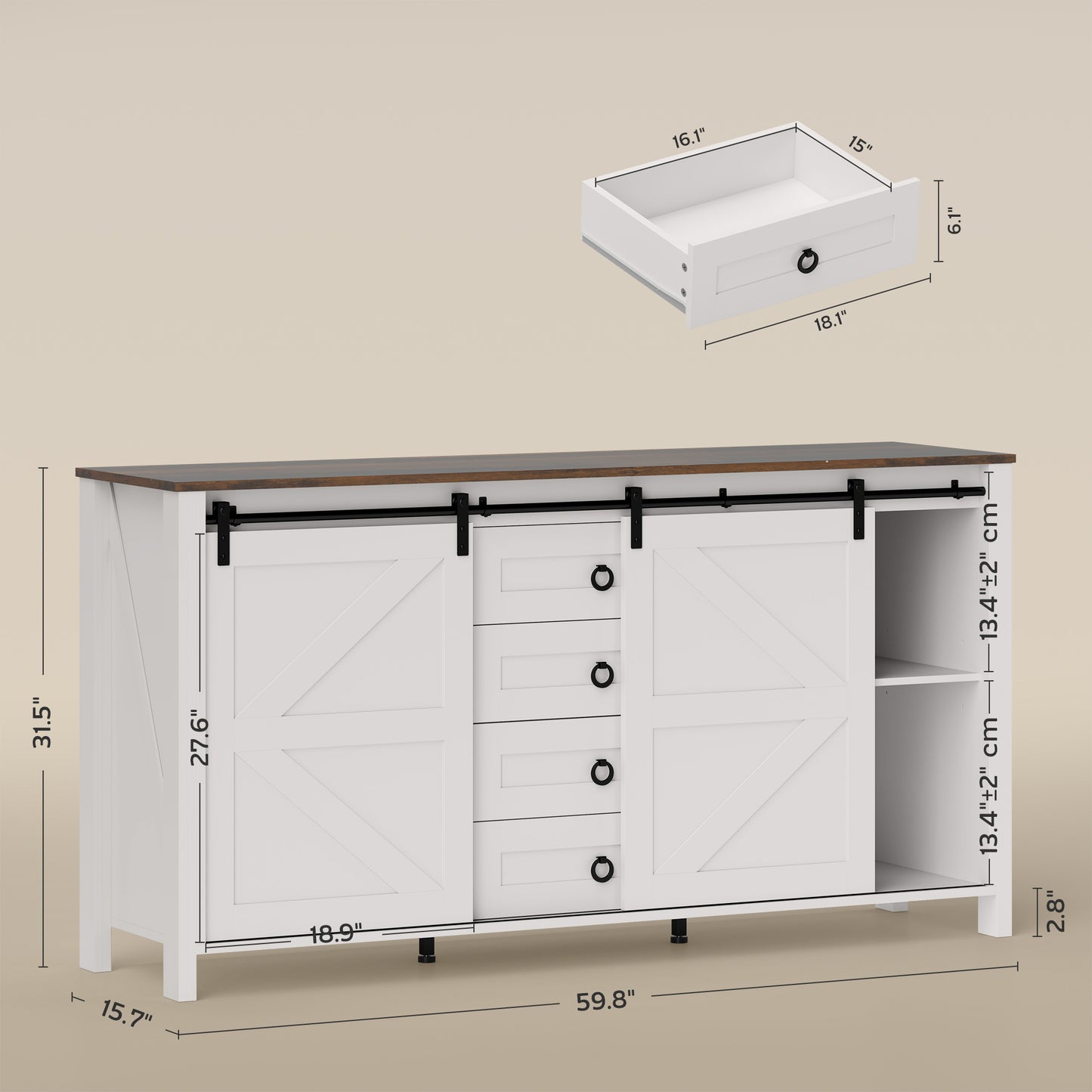 16.1"
15"
6.1"
18.1"
31.5"
27.6"
13.4"±2" cm
13.4"±2" cm
2.8"
18.9"
15.7"
59.8"