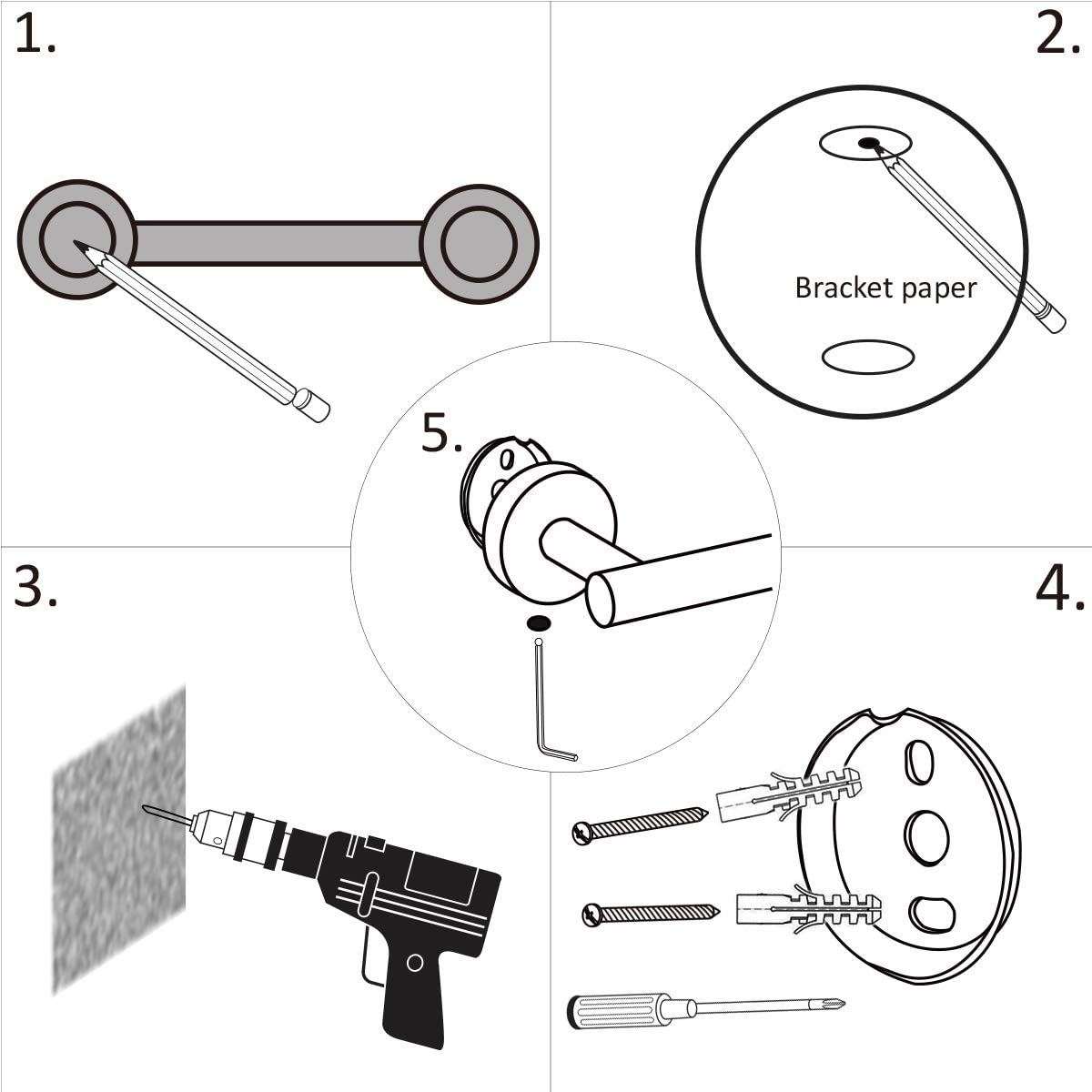 1.

2.

Bracket paper

5.

3.

4.