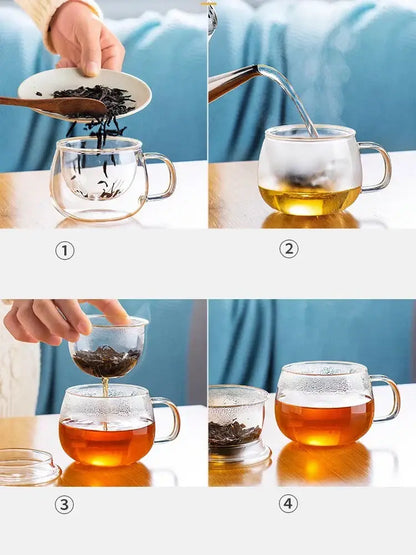 ①

②

③

④