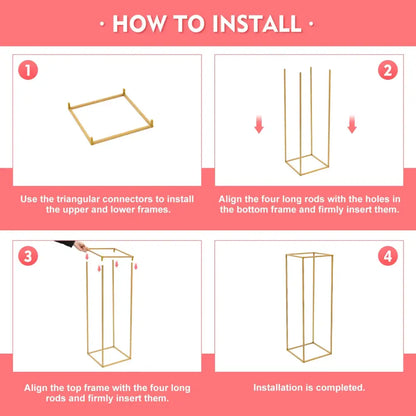 · HOW TO INSTALL ·

1

Use the triangular connectors to install the upper and lower frames.

2

Align the four long rods with the holes in the bottom frame and firmly insert them.

3

Align the top frame with the four long rods and firmly insert them.

4

Installation is completed.