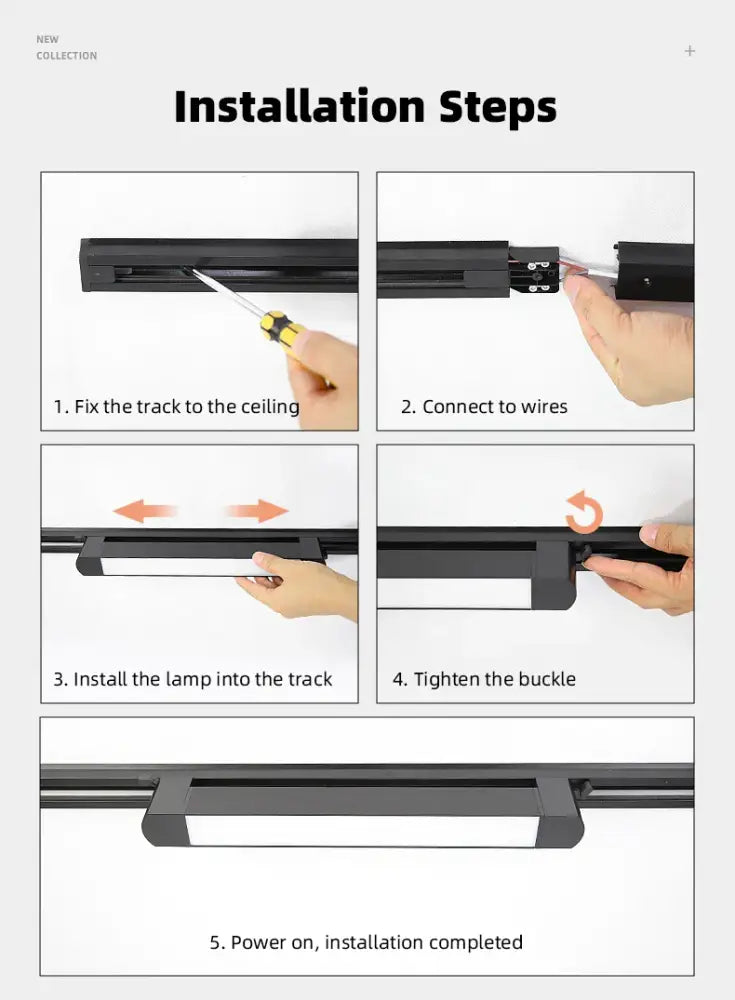 NEW
COLLECTION

+

Installation Steps

1. Fix the track to the ceiling

2. Connect to wires

3. Install the lamp into the track

4. Tighten the buckle

5. Power on, installation completed