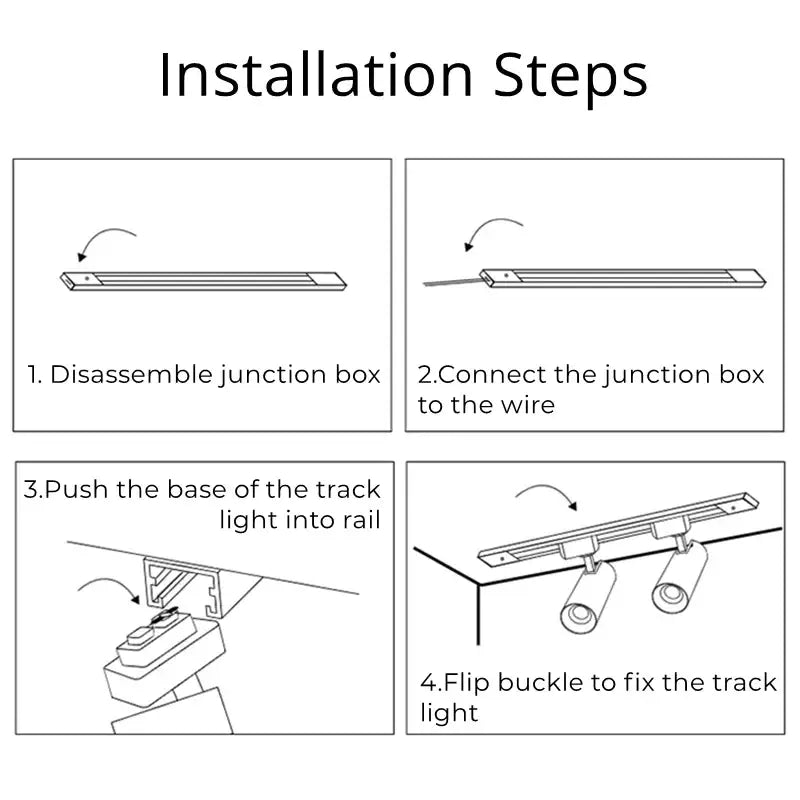 Installation Steps

1. Disassemble junction box

2.Connect the junction box to the wire

3.Push the base of the track light into rail

4.Flip buckle to fix the track light