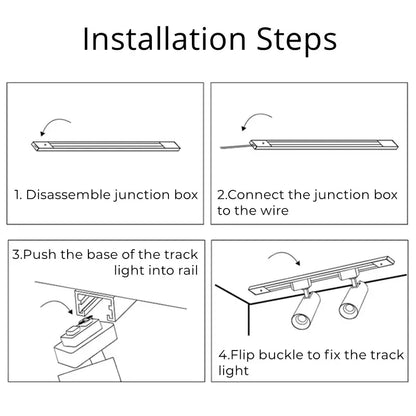 Installation Steps

1. Disassemble junction box

2.Connect the junction box to the wire

3.Push the base of the track light into rail

4.Flip buckle to fix the track light